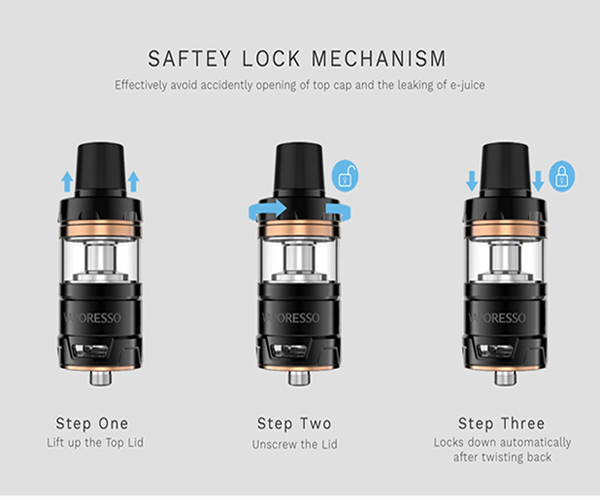 SAFTEY LOCK MECHANISM

Effectively avoid accidently opening of top cap and the leaking of e-juice

VAPORESSO

VAPORESSO

VAPORESSO

Step One
Lift up the Top Lid

Step Two
Unscrew the Lid

Step Three
Locks down automatically after twisting back